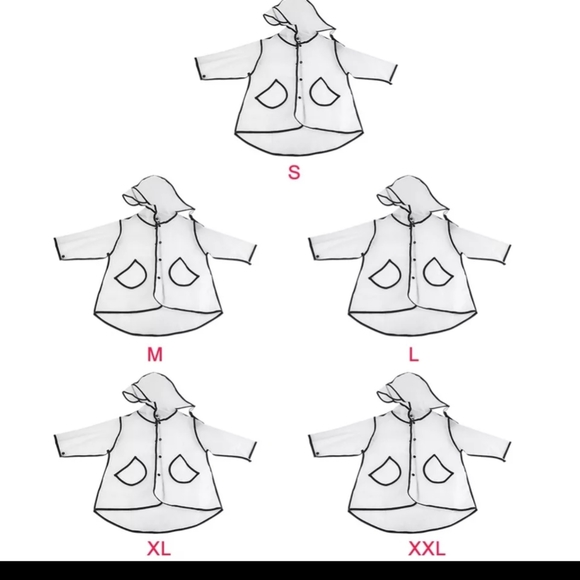 S

M

L

XL

XXL